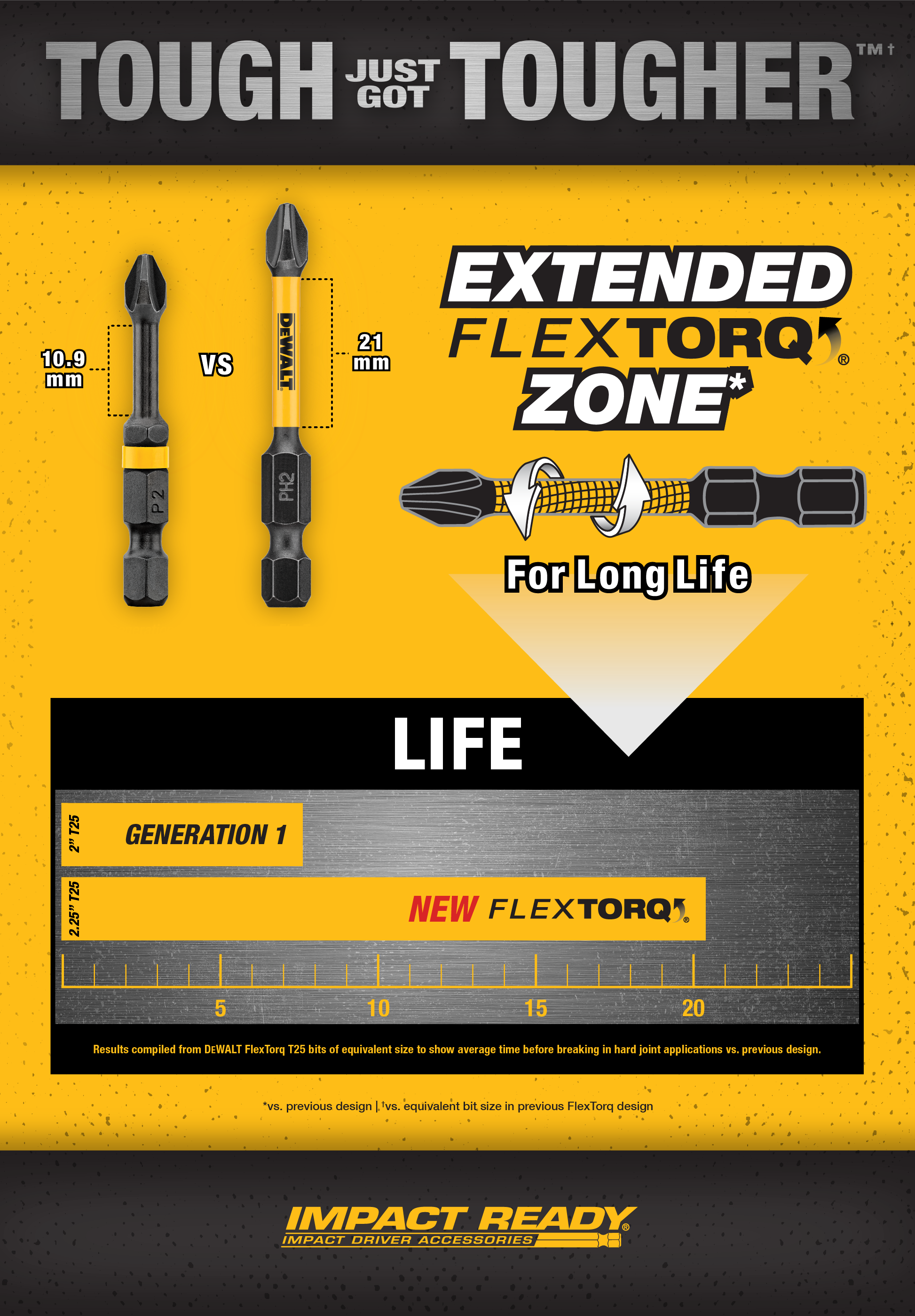 TOUGH JUST GOT TOUGHER™†

10.9 mm

P2

VS

DEWALT

PH2

21 mm

EXTENDED FLEXTORQ® ZONE*

For Long Life

LIFE

2" T25 GENERATION 1

2.25" T25 NEW FLEXTORQ®

5 10 15 20

Results compiled from DEWALT FlexTorq T25 bits of equivalent size to show average time before breaking in hard joint applications vs. previous design.

*vs. previous design | †vs. equivalent bit size in previous FlexTorq design

IMPACT READY®
IMPACT DRIVER ACCESSORIES